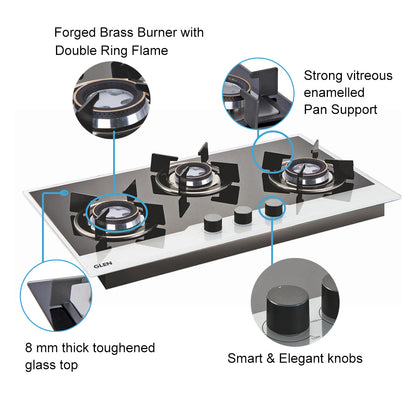 Forged Brass Burner with Double Ring Flame

Strong vitreous enamelled Pan Support

GLEN

8 mm thick toughened glass top

Smart & Elegant knobs