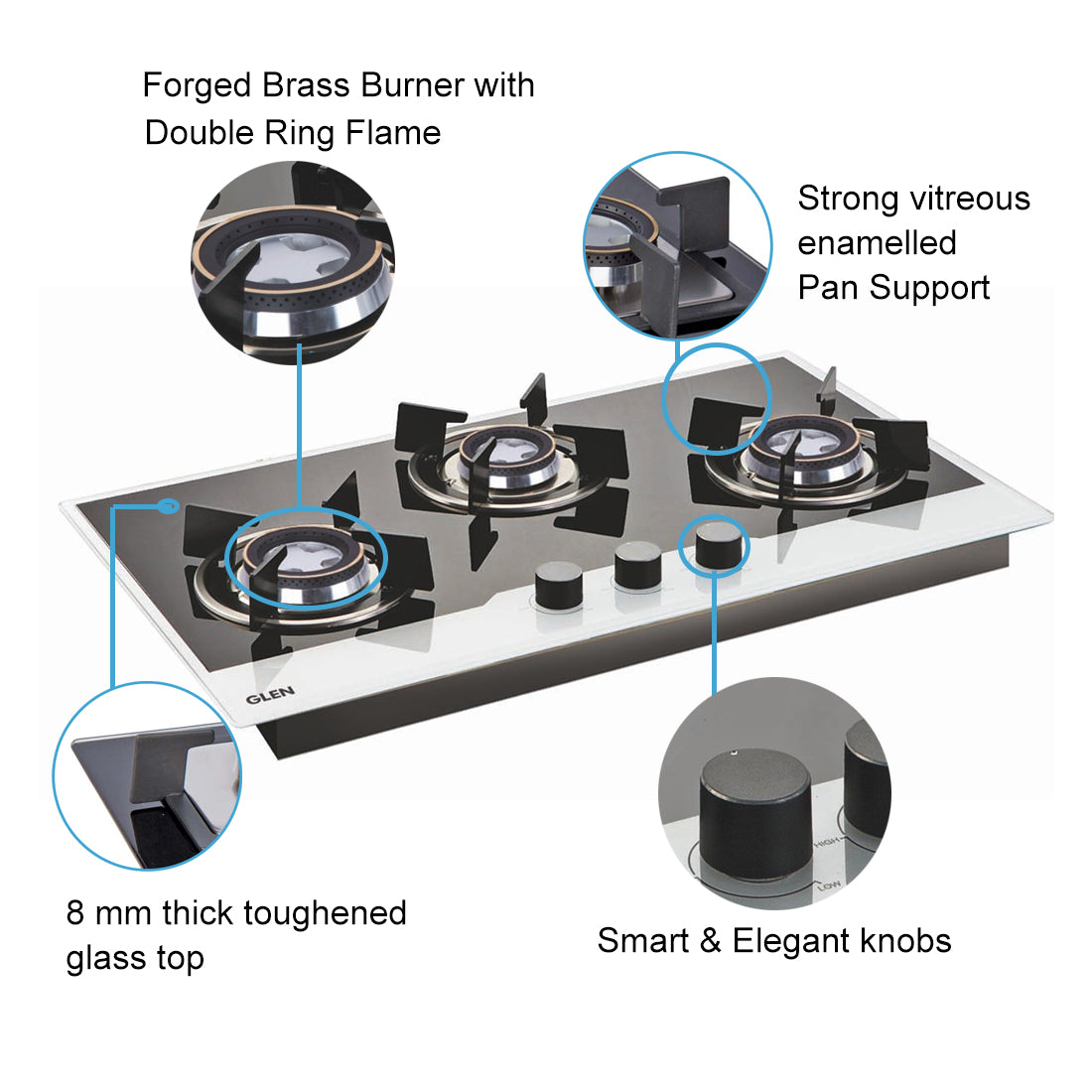 Forged Brass Burner with Double Ring Flame

Strong vitreous enamelled Pan Support

GLEN

HIGH

LOW

8 mm thick toughened glass top

Smart & Elegant knobs