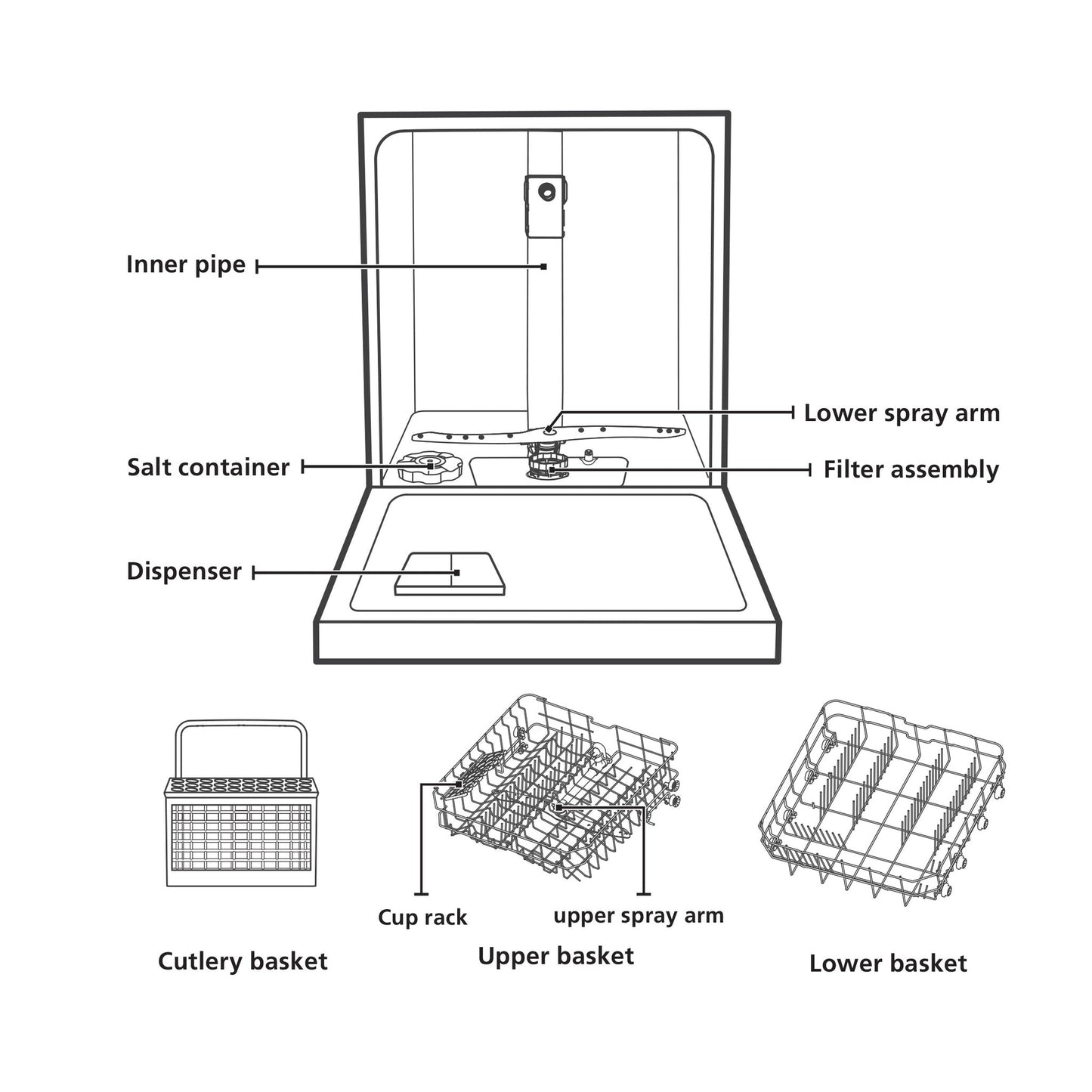 Inner pipe

Lower spray arm

Salt container

Filter assembly

Dispenser

Cup rack

upper spray arm

Cutlery basket

Upper basket

Lower basket