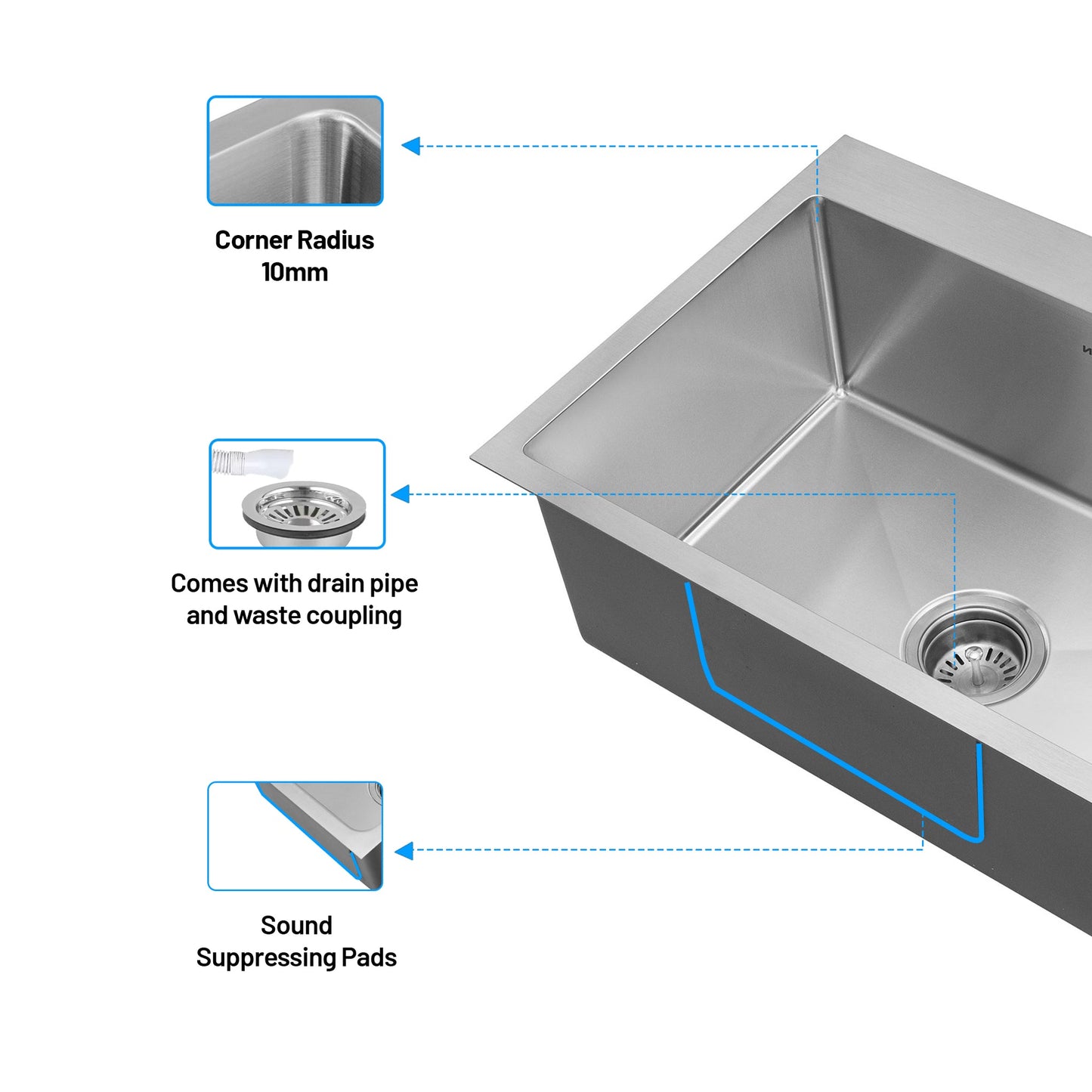 Corner Radius
10mm

Comes with drain pipe
and waste coupling

Sound
Suppressing Pads