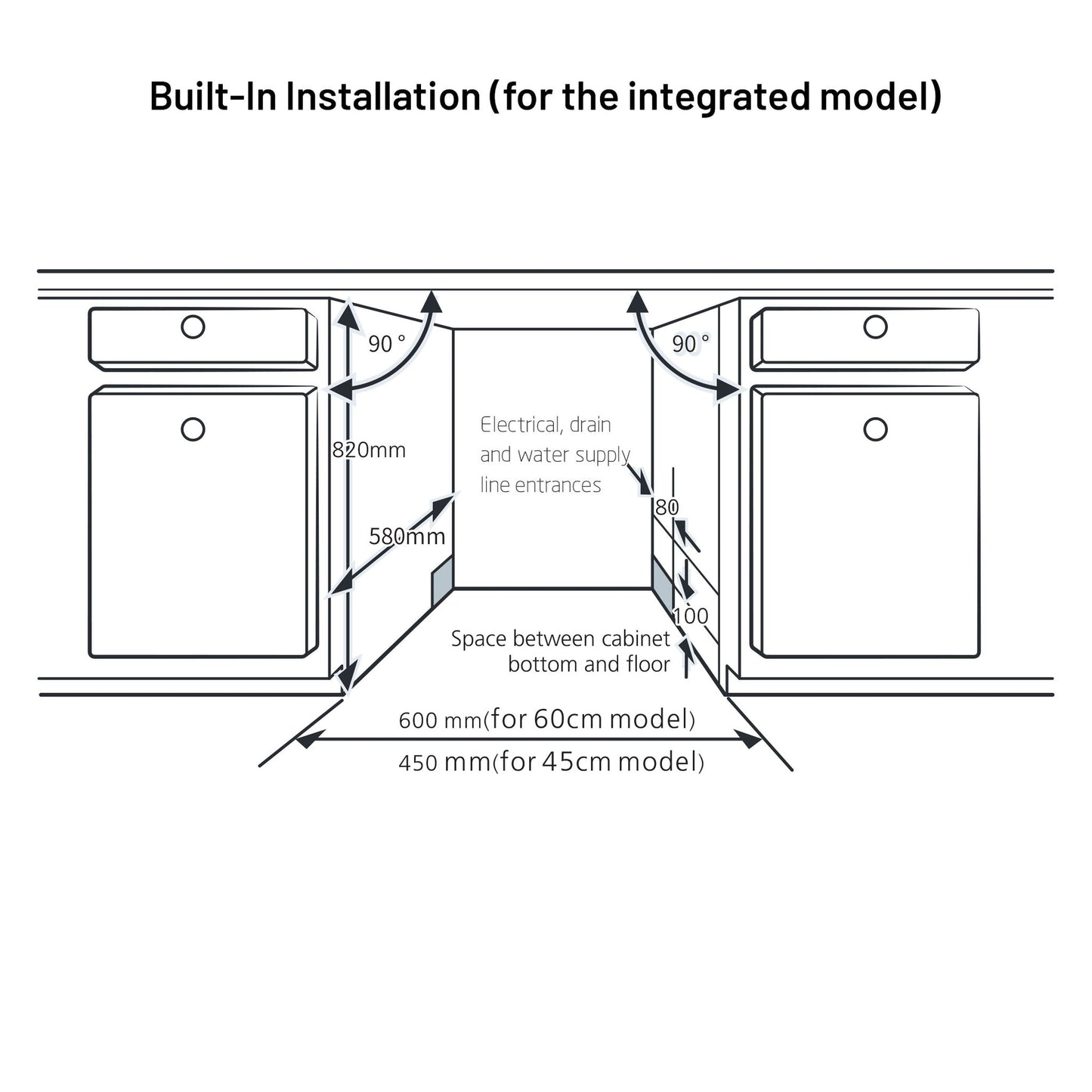 Built-In Installation (for the integrated model)

90 °

90 °

820mm

Electrical, drain and water supply line entrances

80

580mm

100

Space between cabinet bottom and floor

600 mm(for 60cm model)

450 mm(for 45cm model)