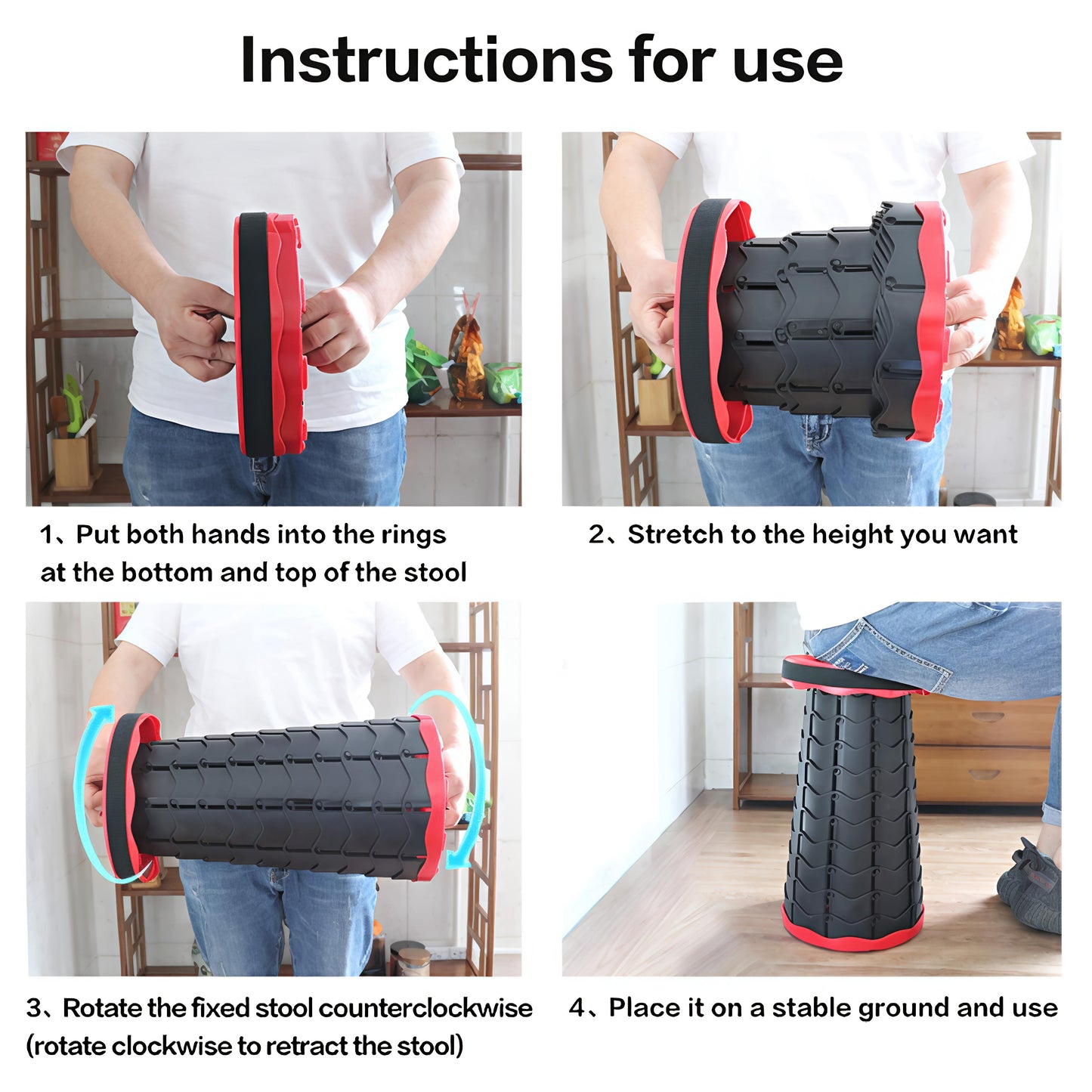 Instructions for use

1、Put both hands into the rings at the bottom and top of the stool

2、Stretch to the height you want

3、Rotate the fixed stool counterclockwise (rotate clockwise to retract the stool)

4、Place it on a stable ground and use