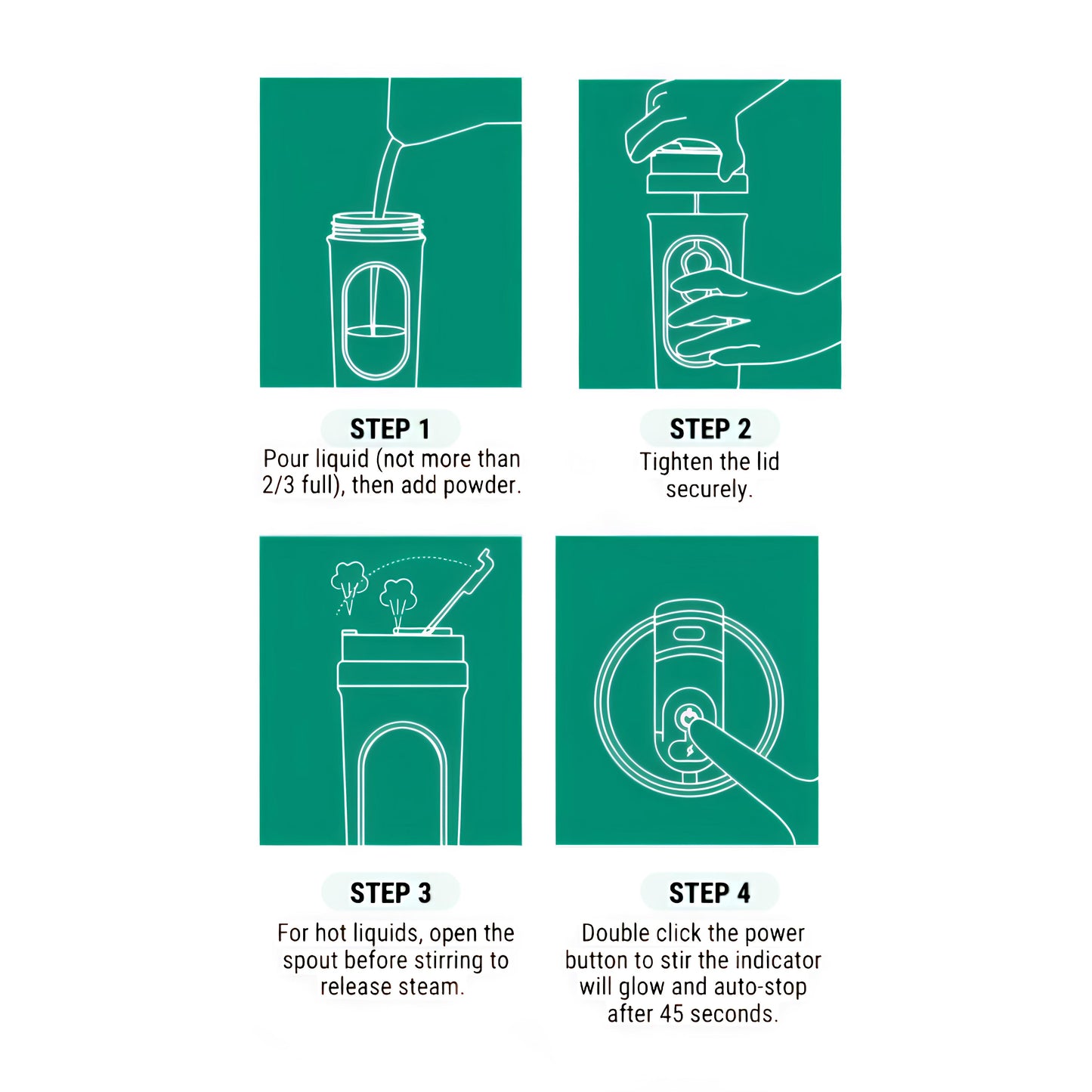 STEP 1
Pour liquid (not more than 2/3 full), then add powder.

STEP 2
Tighten the lid securely.

STEP 3
For hot liquids, open the spout before stirring to release steam.

STEP 4
Double click the power button to stir the indicator will glow and auto-stop after 45 seconds.