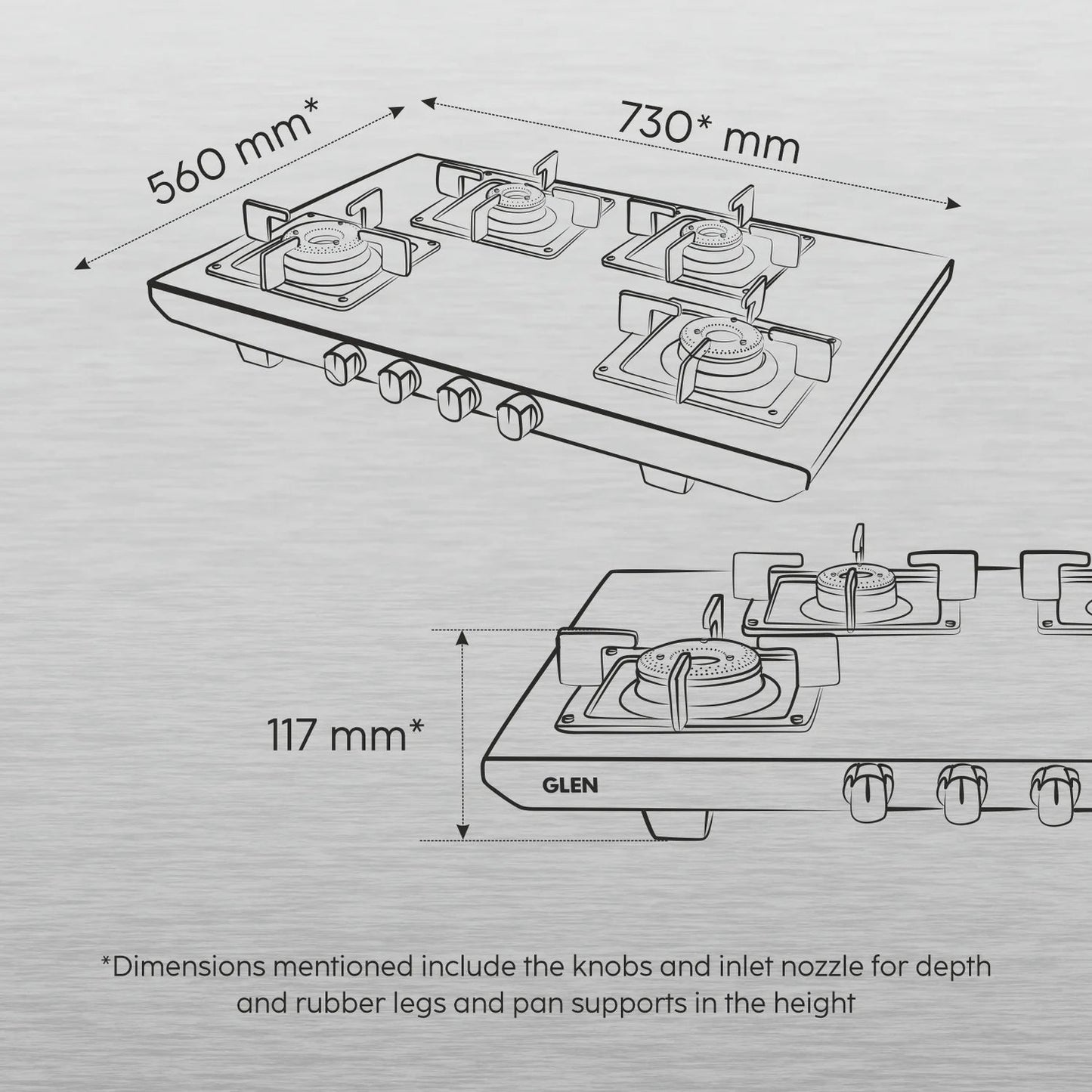 560 mm*

730* mm

117 mm*

GLEN

*Dimensions mentioned include the knobs and inlet nozzle for depth and rubber legs and pan supports in the height