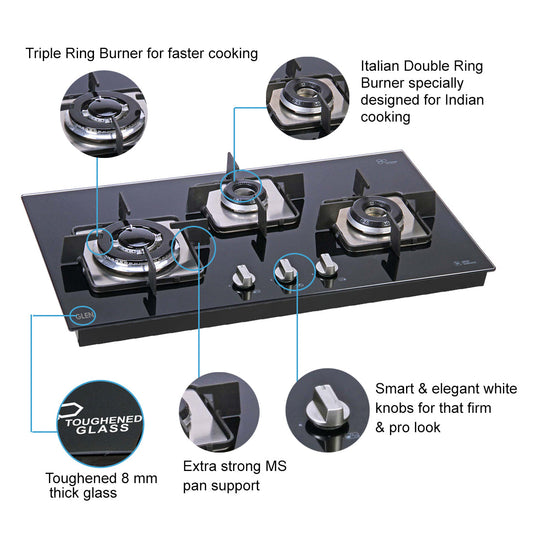 Triple Ring Burner for faster cooking

Italian Double Ring Burner specially designed for Indian cooking

GLEN

TOUGHENED GLASS

Toughened 8 mm thick glass

Extra strong MS pan support

Smart & elegant white knobs for that firm & pro look