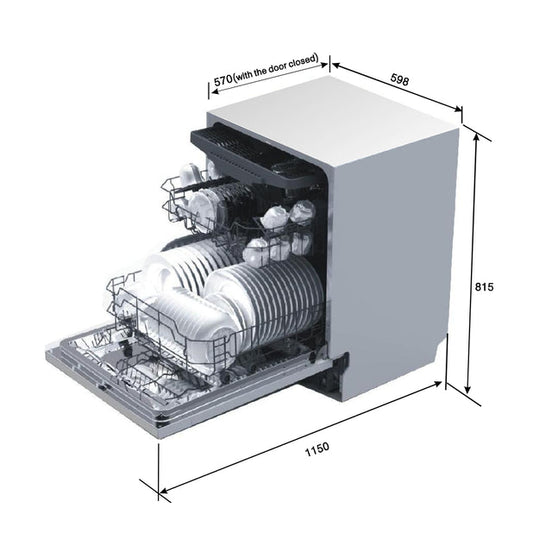 570(with the door closed)

598

815

1150